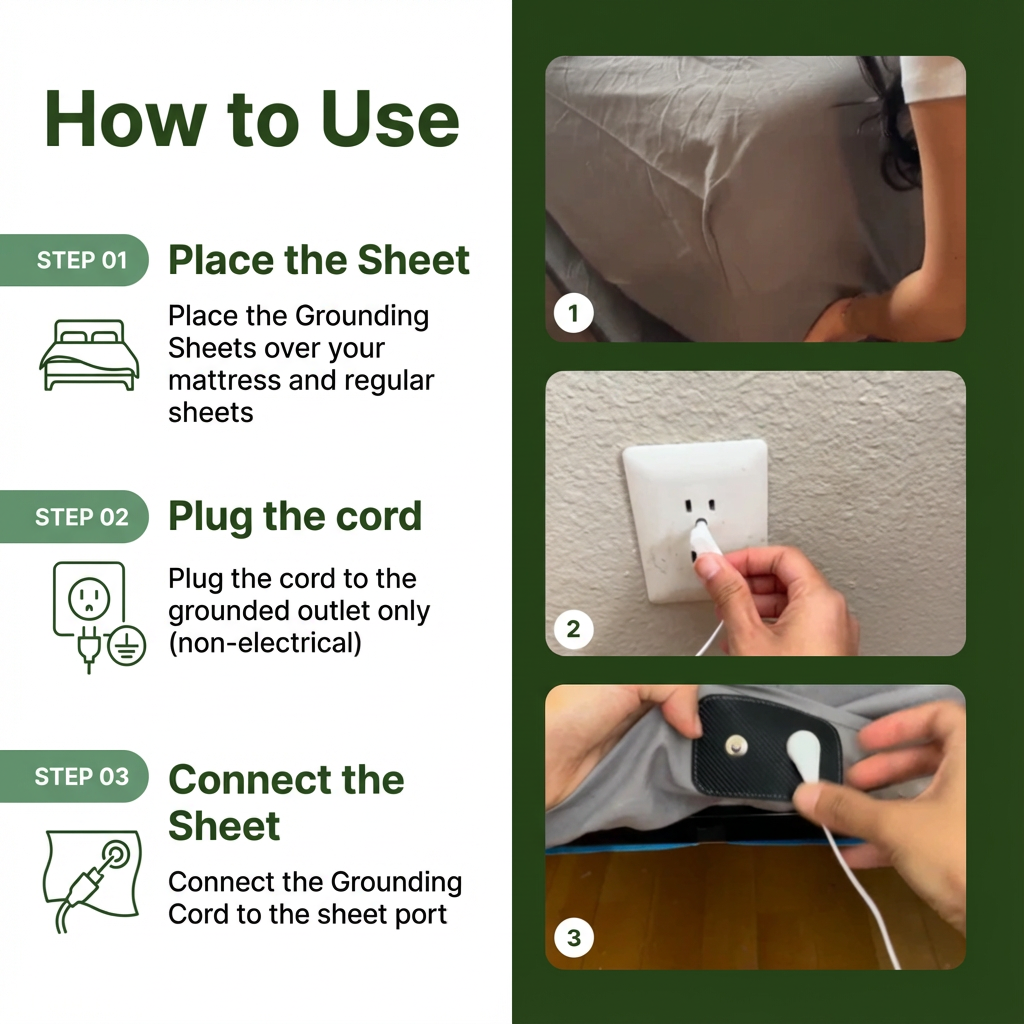 How to Use

STEP 01 Place the Sheet

Place the Grounding Sheets over your mattress and regular sheets

STEP 02 Plug the cord

Plug the cord to the grounded outlet only (non-electrical)

STEP 03 Connect the Sheet

Connect the Grounding Cord to the sheet port

1

2

3